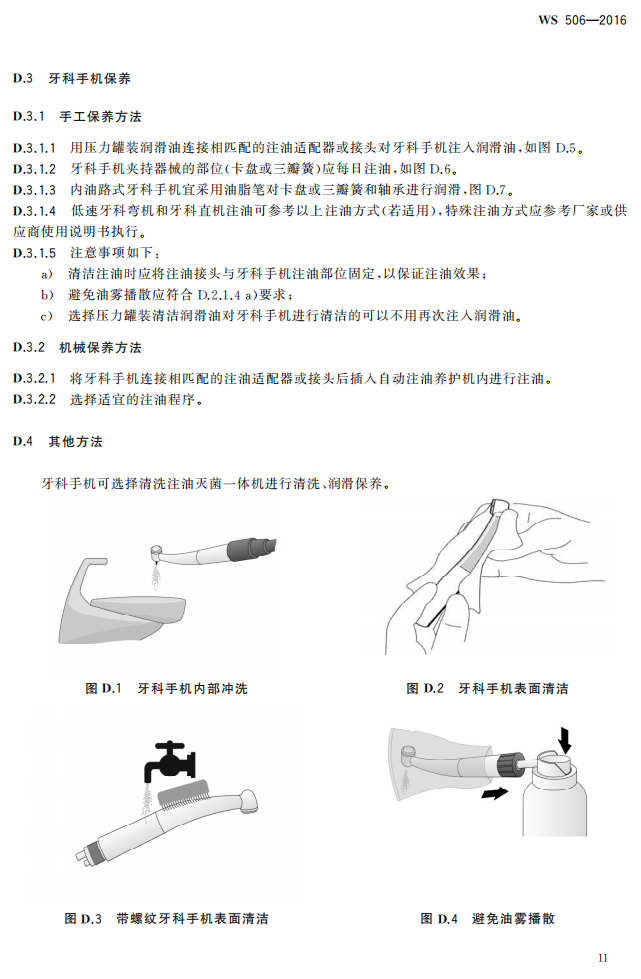 WS 506—2016

D.3 牙科手机保养

D.3.1 手工保养方法

D.3.1.1 用压力罐装润滑油连接相匹配的注油适配器或接头对牙科手机注入润滑油，如图 D.5。

D.3.1.2 牙科手机夹持器械的部位(卡盘或三瓣簧)应每日注油，如图 D.6。

D.3.1.3 内油路式牙科手机宜采用油脂笔对卡盘或三瓣簧和轴承进行润滑，图 D.7。

D.3.1.4 低速牙科弯机和牙科直机注油可参考以上注油方式(若适用)，特殊注油方式应参考厂家或供应商使用说明书执行。

D.3.1.5 注意事项如下：

a) 清洁注油时应将注油接头与牙科手机注油部位固定，以保证注油效果；

b) 避免油雾播散应符合 D.2.1.4 a)要求；

c) 选择压力罐装清洁润滑油对牙科手机进行清洁的可以不用再次注入润滑油。

D.3.2 机械保养方法

D.3.2.1 将牙科手机连接相匹配的注油适配器或接头后插入自动注油养护机内进行注油。

D.3.2.2 选择适宜的注油程序。

D.4 其他方法

牙科手机可选择清洗注油灭菌一体机进行清洗、润滑保养。

图 D.1 牙科手机内部冲洗

图 D.2 牙科手机表面清洁

图 D.3 带螺纹牙科手机表面清洁

图 D.4 避免油雾播散

11