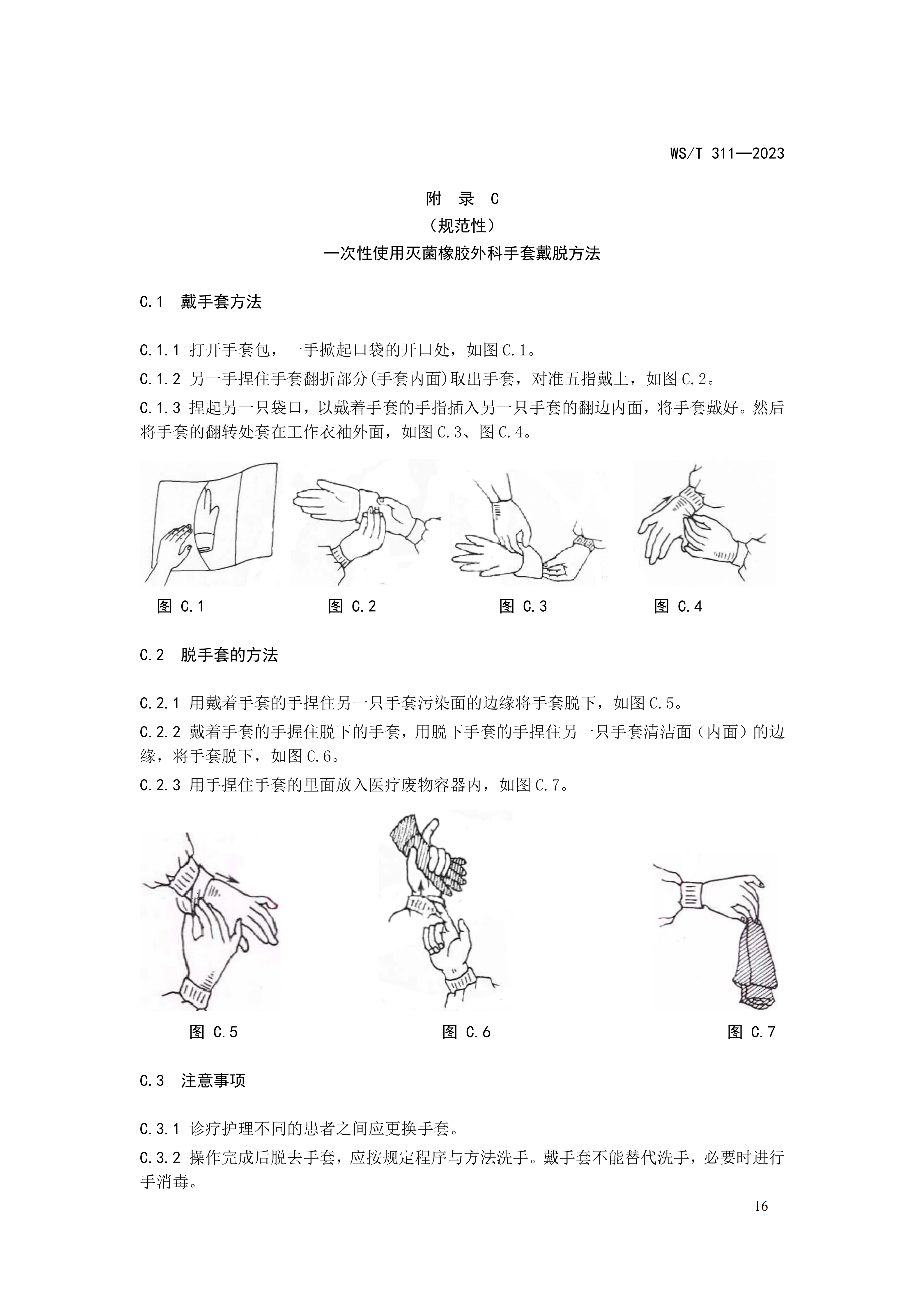 WS/T 311—2023

附 录 C
（规范性）
一次性使用灭菌橡胶外科手套戴脱方法

C.1 戴手套方法

C.1.1 打开手套包，一手掀起口袋的开口处，如图C.1。

C.1.2 另一手捏住手套翻折部分(手套内面)取出手套，对准五指戴上，如图C.2。

C.1.3 捏起另一只袋口，以戴着手套的手指插入另一只手套的翻边内面，将手套戴好。然后将手套的翻转处套在工作衣袖外面，如图C.3、图C.4。

图 C.1

图 C.2

图 C.3

图 C.4

C.2 脱手套的方法

C.2.1 用戴着手套的手捏住另一只手套污染面的边缘将手套脱下，如图C.5。

C.2.2 戴着手套的手握住脱下的手套，用脱下手套的手捏住另一只手套清洁面（内面）的边缘，将手套脱下，如图C.6。

C.2.3 用手捏住手套的里面放入医疗废物容器内，如图C.7。

图 C.5

图 C.6

图 C.7

C.3 注意事项

C.3.1 诊疗护理不同的患者之间应更换手套。

C.3.2 操作完成后脱去手套，应按规定程序与方法洗手。戴手套不能替代洗手，必要时进行手消毒。

16